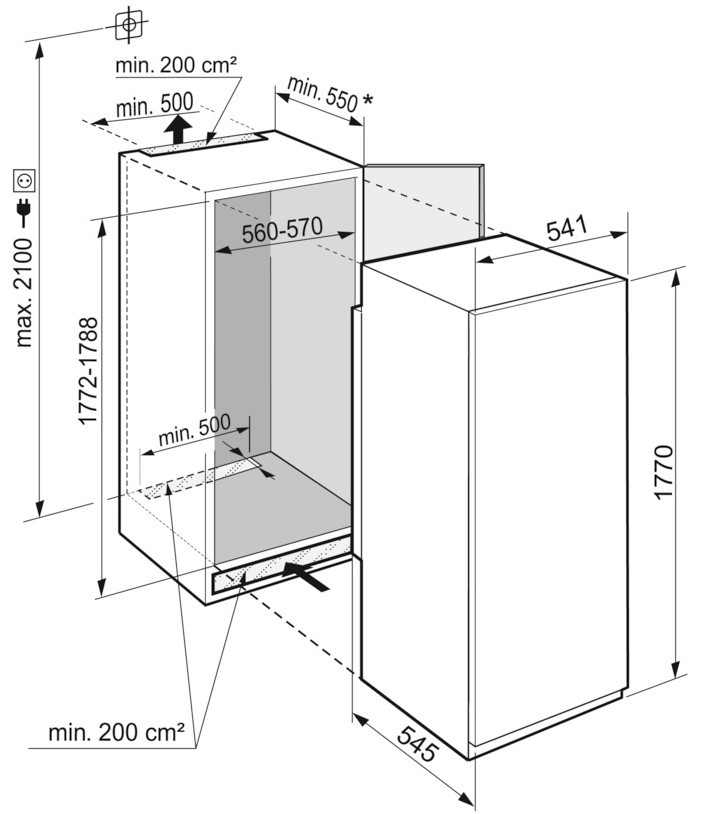 min. 200 cm²

min. 500

min. 550 *

max. 2100

560-570

541

1772-1788

min. 500

1770

min. 200 cm²

545