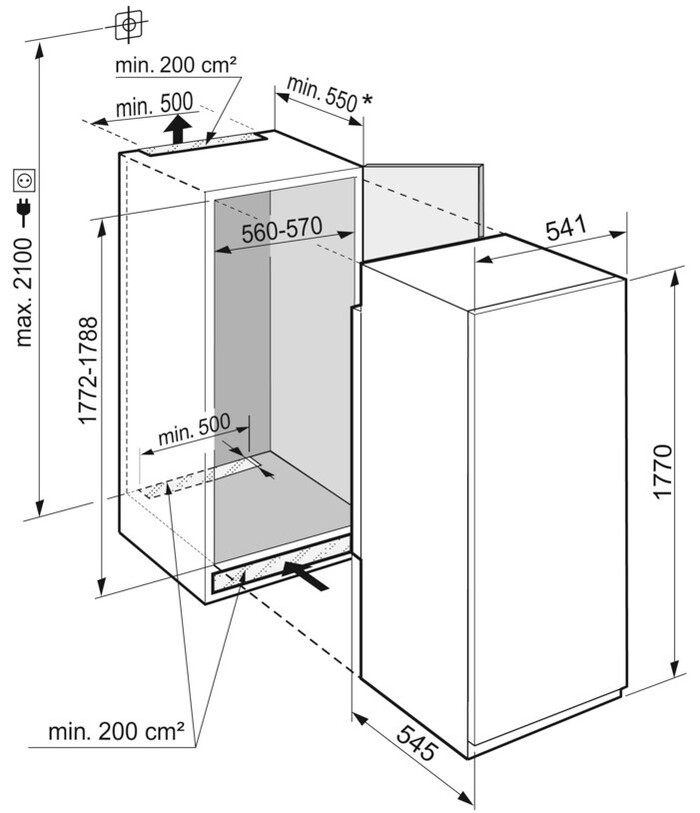 min. 200 cm²

min. 500

min. 550 *

max. 2100

560-570

541

1772-1788

min. 500

1770

min. 200 cm²

545