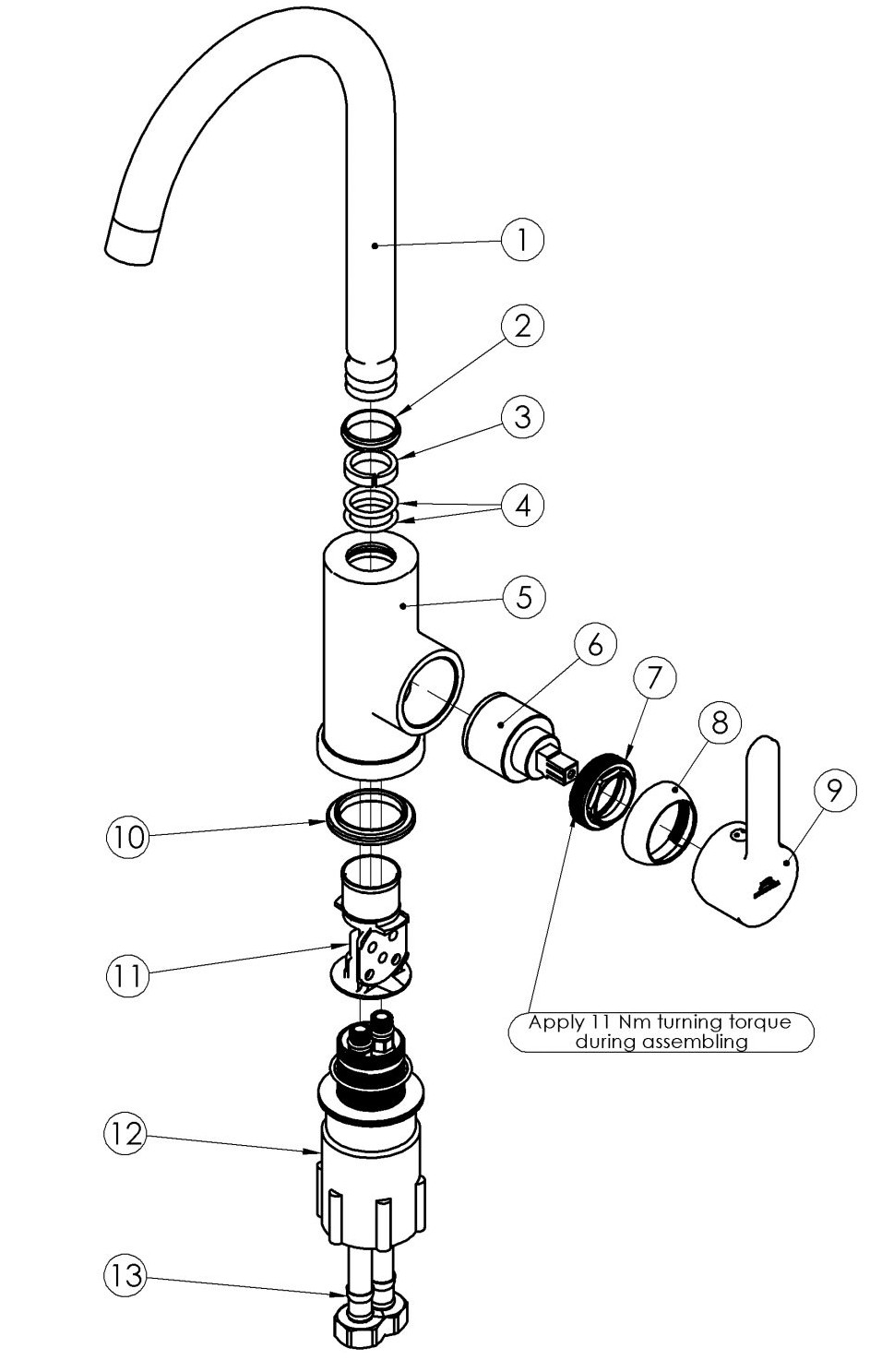 1

2

3

4

5

6

7

8

9

10

11

Apply 11 Nm turning torque during assembling

12

13