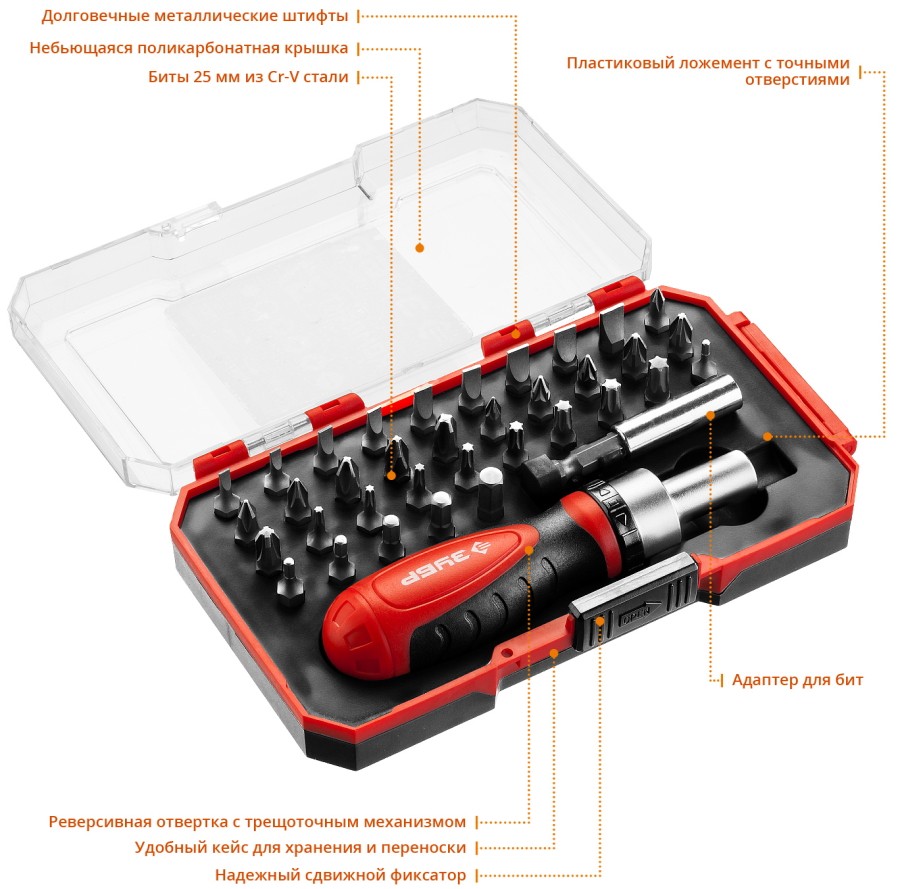 Долговечные металлические штифты

Небьющаяся поликарбонатная крышка

Биты 25 мм из Cr-V стали

Пластиковый ложемент с точными отверстиями

ЗУБР

OPEN

Адаптер для бит

Реверсивная отвертка с трещоточным механизмом

Удобный кейс для хранения и переноски

Надежный сдвижной фиксатор