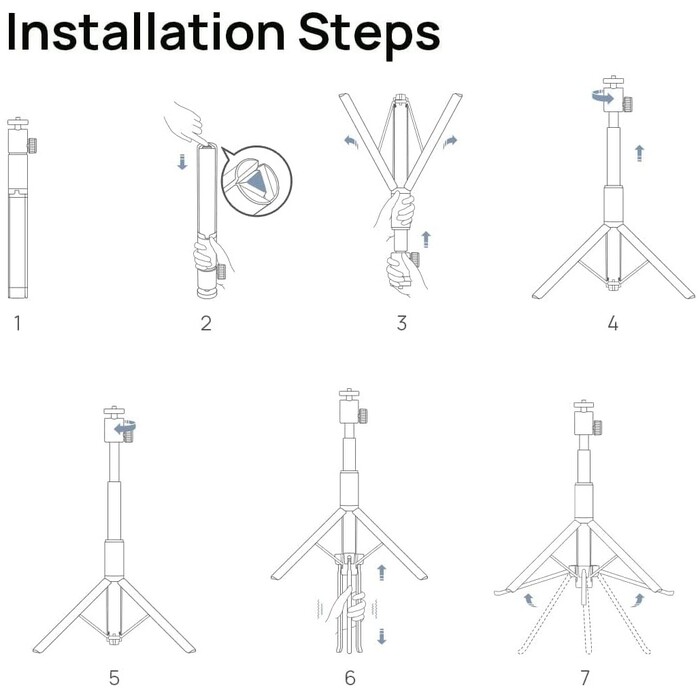 Installation Steps

1

2

3

4

5

6

7