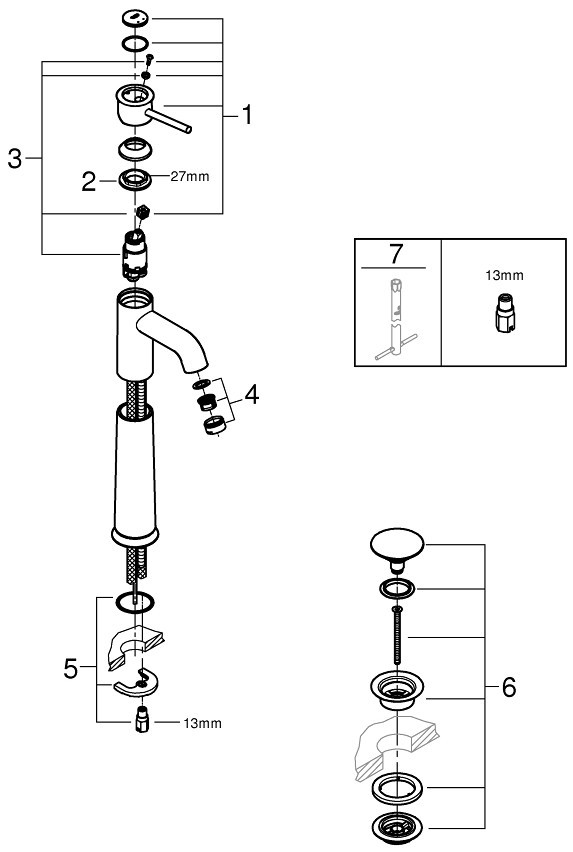 1
3
2
27mm
7
13mm
4
5
13mm
6