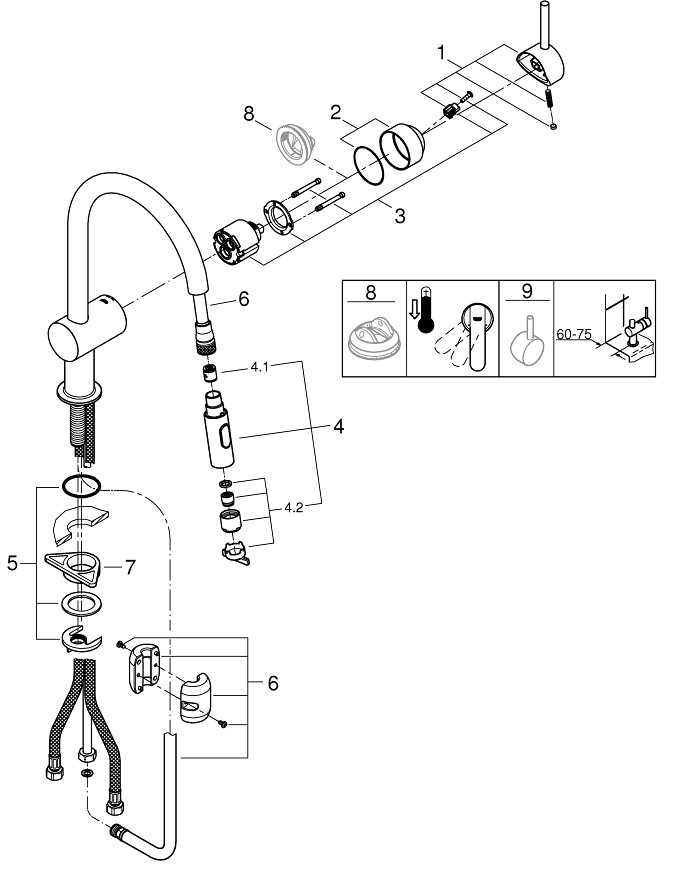 1
8
2
3
6
8
9
60-75
4.1
4
4.2
5
7
6