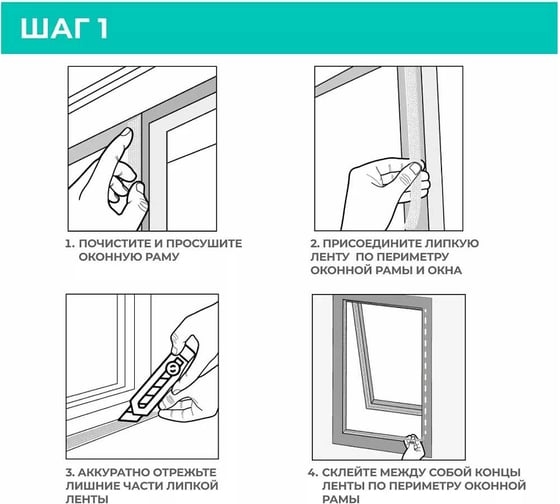 ШАГ 1

1. ПОЧИСТИТЕ И ПРОСУШИТЕ ОКОННУЮ РАМУ

2. ПРИСОЕДИНИТЕ ЛИПКУЮ ЛЕНТУ ПО ПЕРИМЕТРУ ОКОННОЙ РАМЫ И ОКНА

3. АККУРАТНО ОТРЕЖЬТЕ ЛИШНИЕ ЧАСТИ ЛИПКОЙ ЛЕНТЫ

4. СКЛЕЙТЕ МЕЖДУ СОБОЙ КОНЦЫ ЛЕНТЫ ПО ПЕРИМЕТРУ ОКОННОЙ РАМЫ