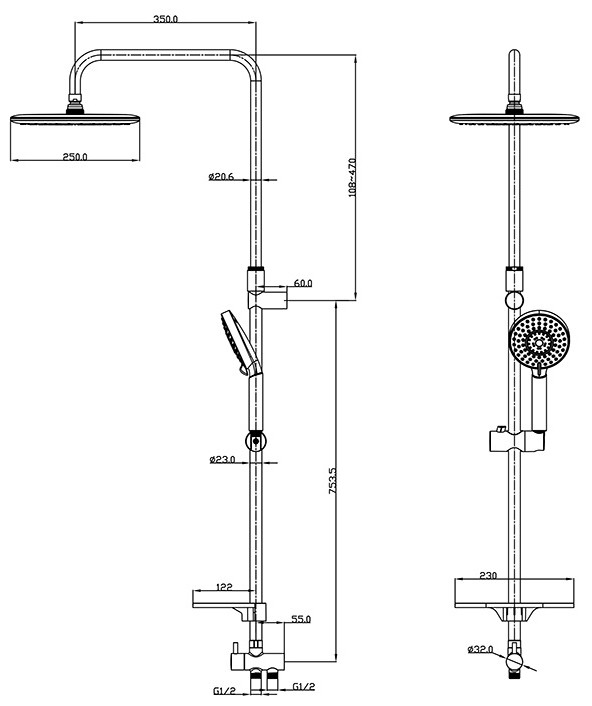 350.0

250.0

ø20.6

108~470

60.0

ø23.0

753.5

122

55.0

G1/2

G1/2

230

ø32.0