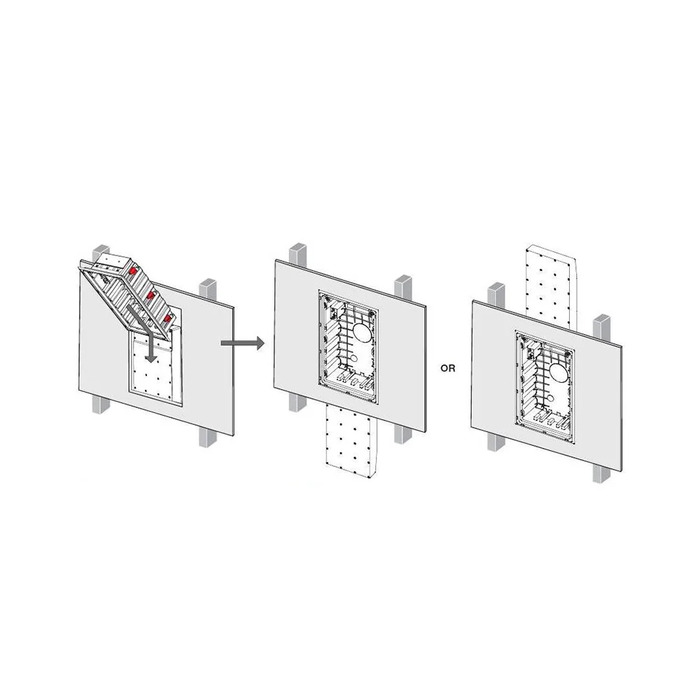 OR