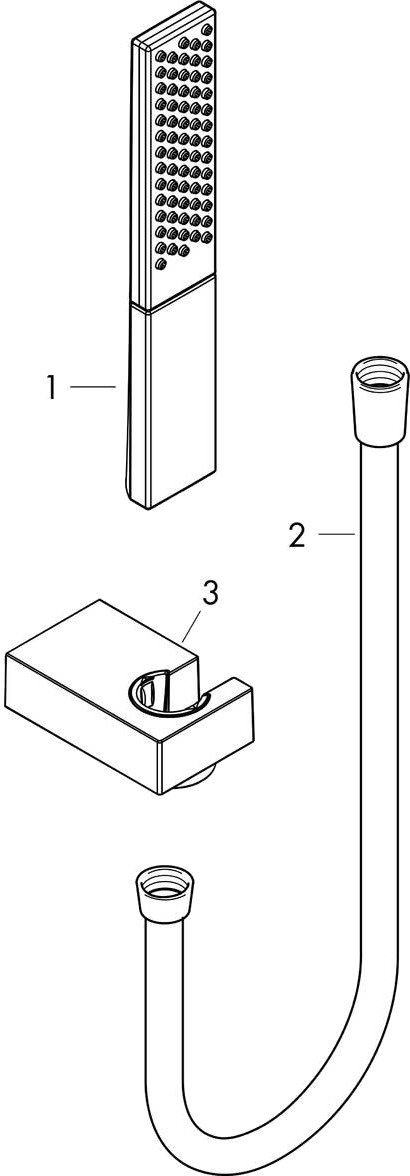 1
2
3