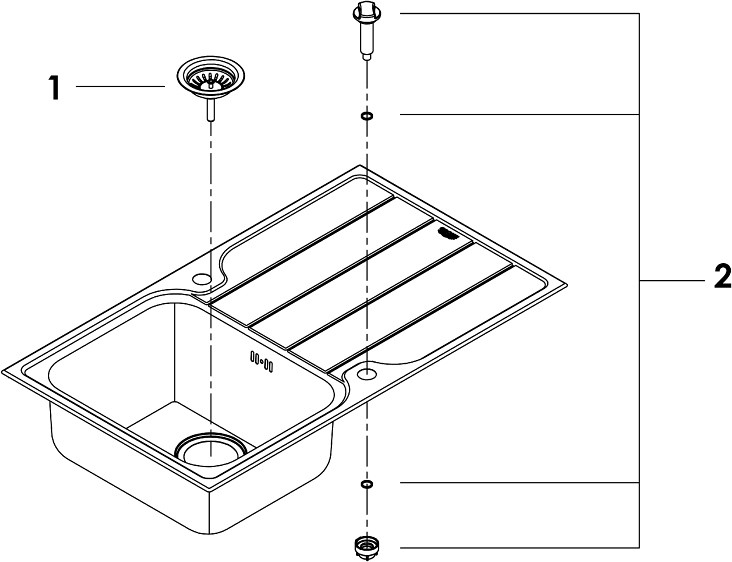 1

2