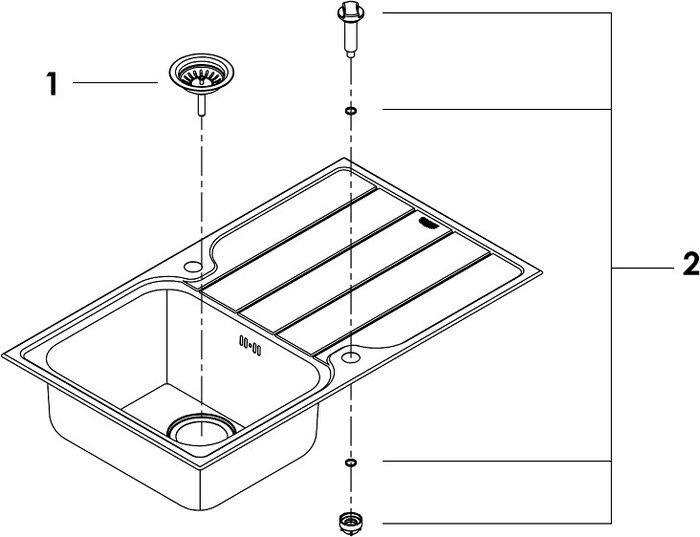 1

2