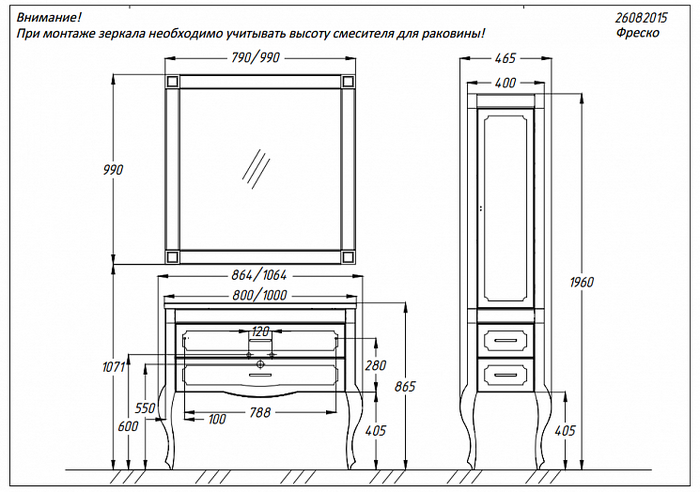 Внимание!
При монтаже зеркала необходимо учитывать высоту смесителя для раковины!

26082015
Фреско

790/990
990
864/1064
800/1000
120
280
865
1071
550
600
100
788
405
465
400
1960
405