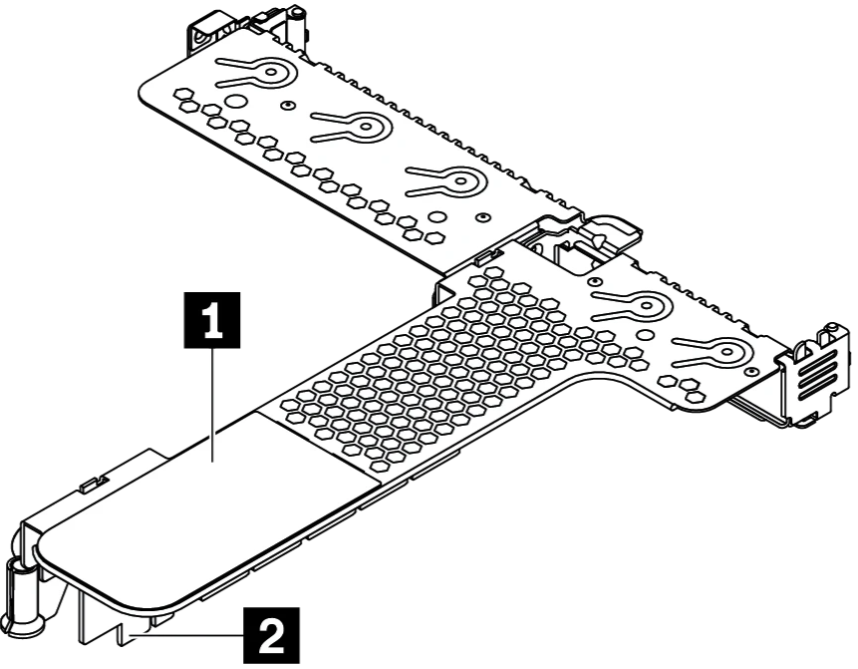 1
2