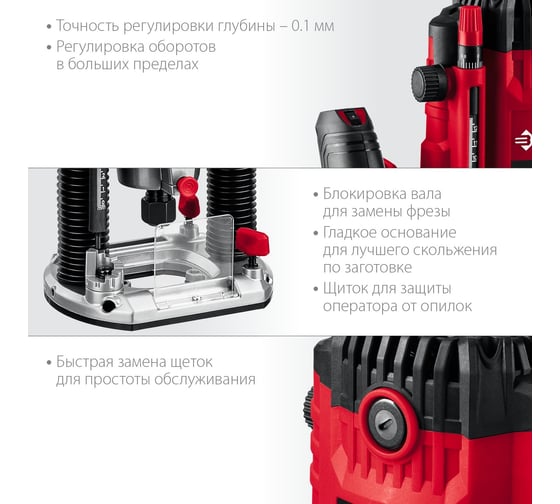 • Точность регулировки глубины – 0.1 мм
• Регулировка оборотов в больших пределах

• Блокировка вала для замены фрезы
• Гладкое основание для лучшего скольжения по заготовке
• Щиток для защиты оператора от опилок

• Быстрая замена щеток для простоты обслуживания