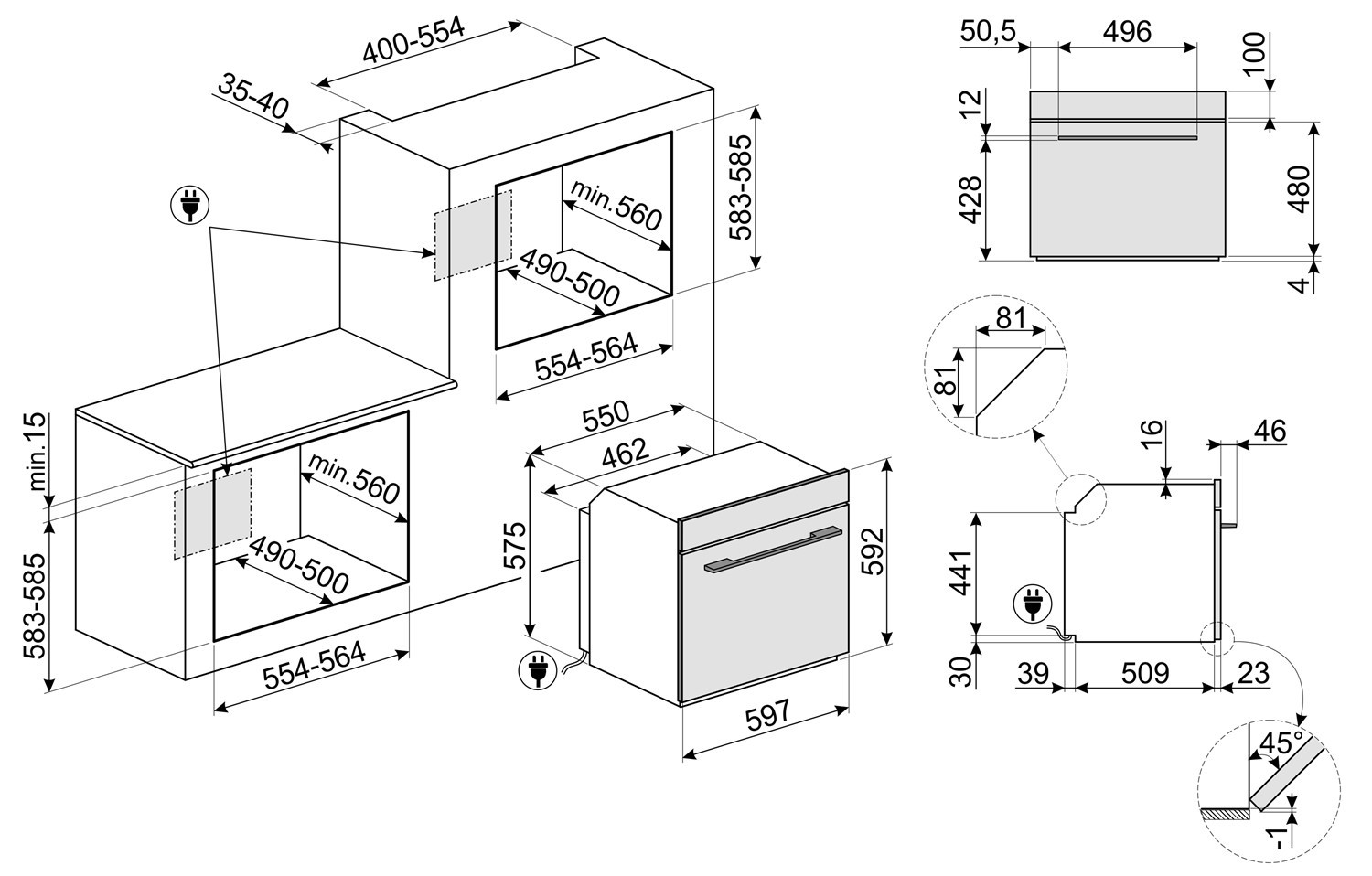 400-554
35-40
583-585
min.560
490-500
554-564
min.15
583-585
min.560
490-500
554-564
550
462
575
592
597
50,5
496
100
12
428
480
4
81
81
16
46
441
30
39
509
23
45°
-1