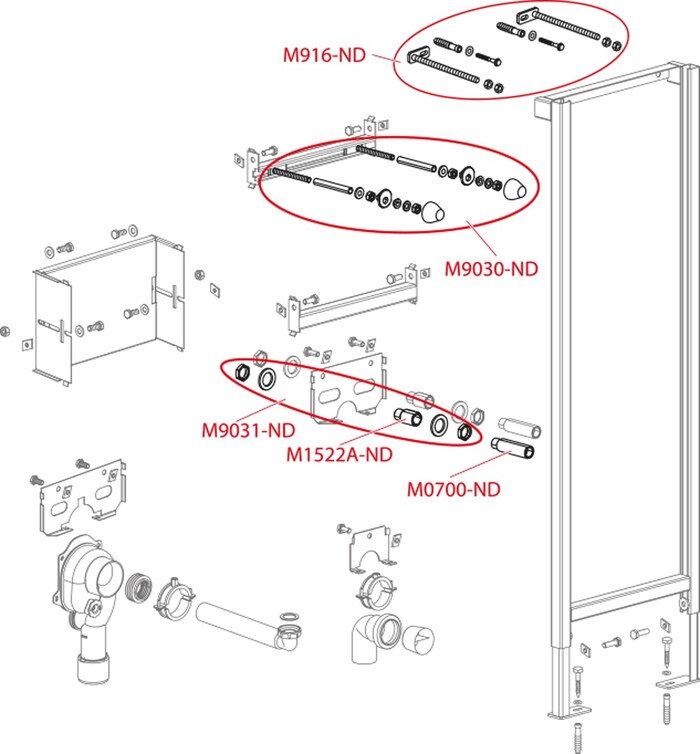 M916-ND

M9030-ND

M9031-ND

M1522A-ND

M0700-ND