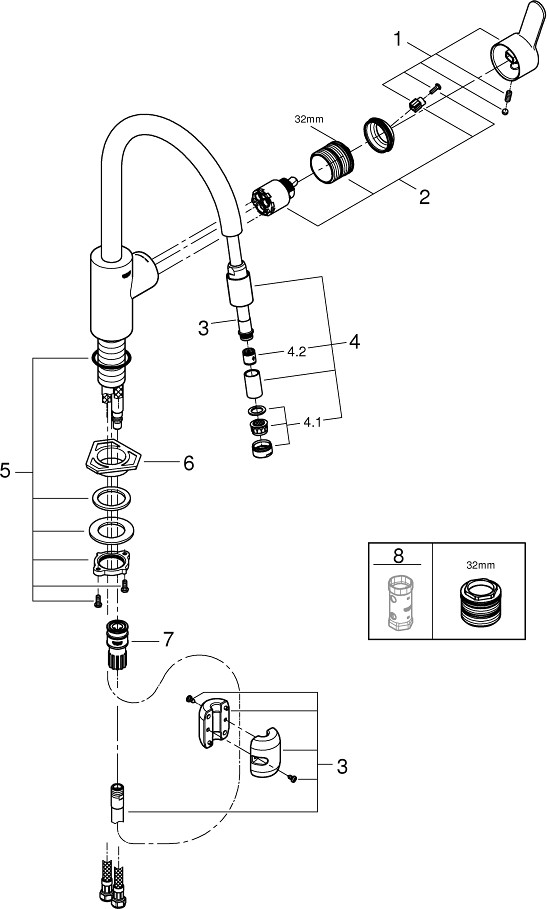 1
32mm
2
3
4.2
4
4.1
5
6
7
8
32mm
3