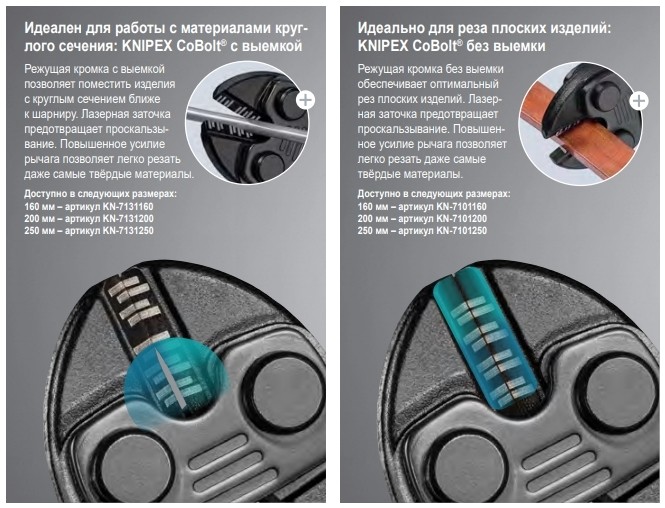 Идеален для работы с материалами круглого сечения: KNIPEX CoBolt® с выемкой

Режущая кромка с выемкой позволяет поместить изделия с круглым сечением ближе к шарниру. Лазерная заточка предотвращает проскальзывание. Повышенное усилие рычага позволяет легко резать даже самые твёрдые материалы.

Доступно в следующих размерах:
160 мм – артикул KN-7131160
200 мм – артикул KN-7131200
250 мм – артикул KN-7131250

Идеально для реза плоских изделий: KNIPEX CoBolt® без выемки

Режущая кромка без выемки обеспечивает оптимальный рез плоских изделий. Лазерная заточка предотвращает проскальзывание. Повышенное усилие рычага позволяет легко резать даже самые твёрдые материалы.

Доступно в следующих размерах:
160 мм – артикул KN-7101160
200 мм – артикул KN-7101200
250 мм – артикул KN-7101250