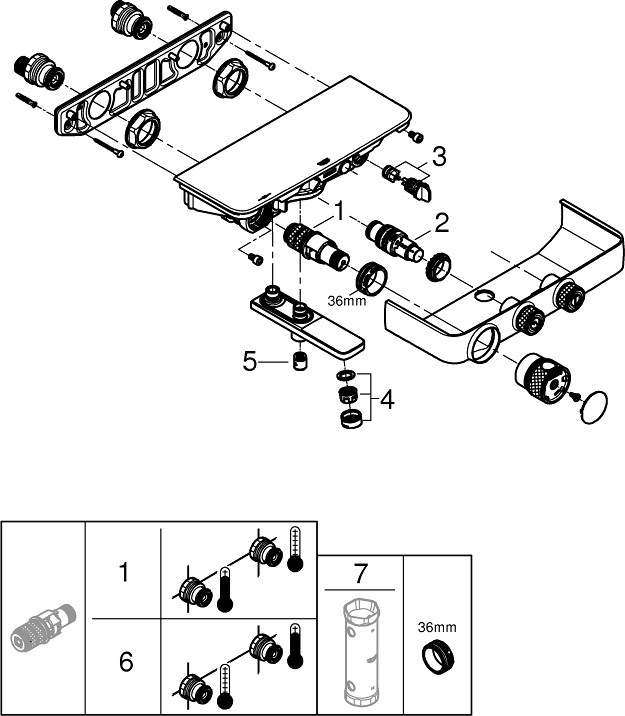 3
1
2
36mm
5
4

1
6
7
36mm