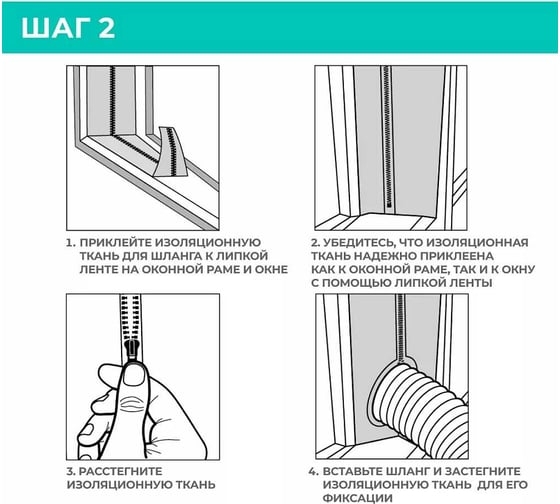 ШАГ 2

1. ПРИКЛЕЙТЕ ИЗОЛЯЦИОННУЮ ТКАНЬ ДЛЯ ШЛАНГА К ЛИПКОЙ ЛЕНТЕ НА ОКОННОЙ РАМЕ И ОКНЕ

2. УБЕДИТЕСЬ, ЧТО ИЗОЛЯЦИОННАЯ ТКАНЬ НАДЕЖНО ПРИКЛЕЕНА КАК К ОКОННОЙ РАМЕ, ТАК И К ОКНУ С ПОМОЩЬЮ ЛИПКОЙ ЛЕНТЫ

3. РАССТЕГНИТЕ ИЗОЛЯЦИОННУЮ ТКАНЬ

4. ВСТАВЬТЕ ШЛАНГ И ЗАСТЕГНИТЕ ИЗОЛЯЦИОННУЮ ТКАНЬ ДЛЯ ЕГО ФИКСАЦИИ