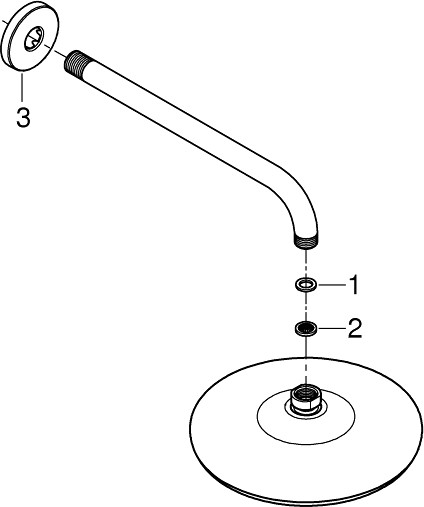 3
1
2