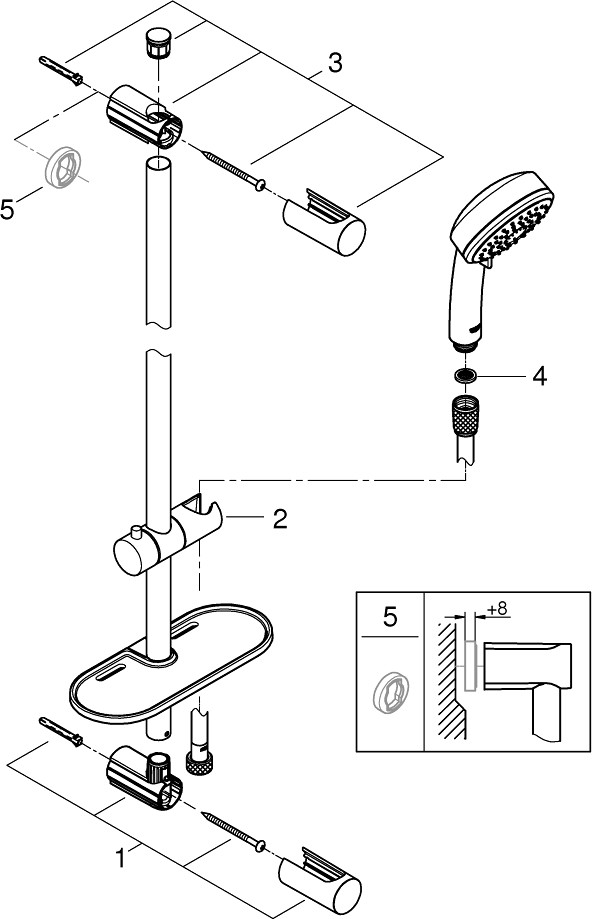 3
5
4
2
5
+8
1