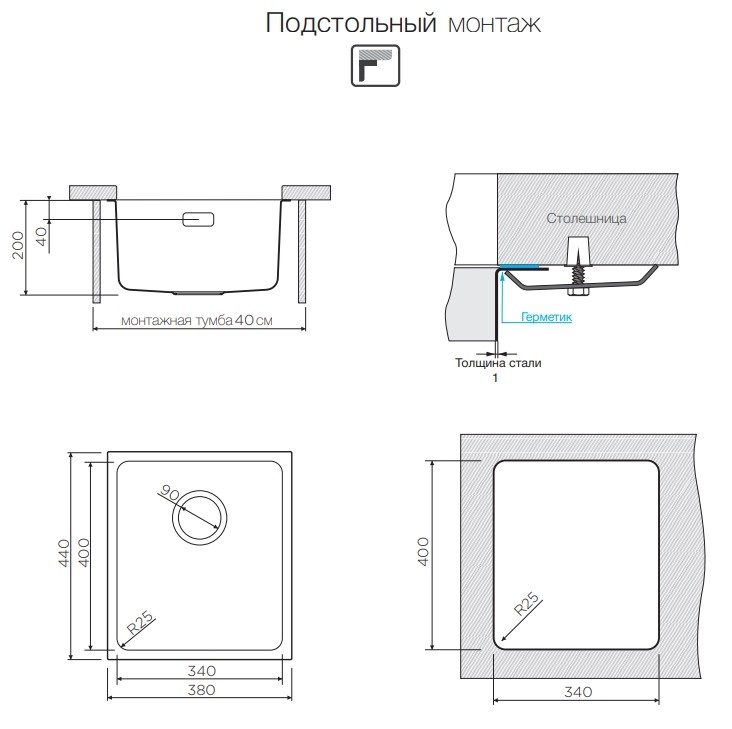 Подстольный монтаж

200
40
монтажная тумба 40 см

Столешница
Герметик
Толщина стали
1

440
400
90
R25
340
380

400
R25
340