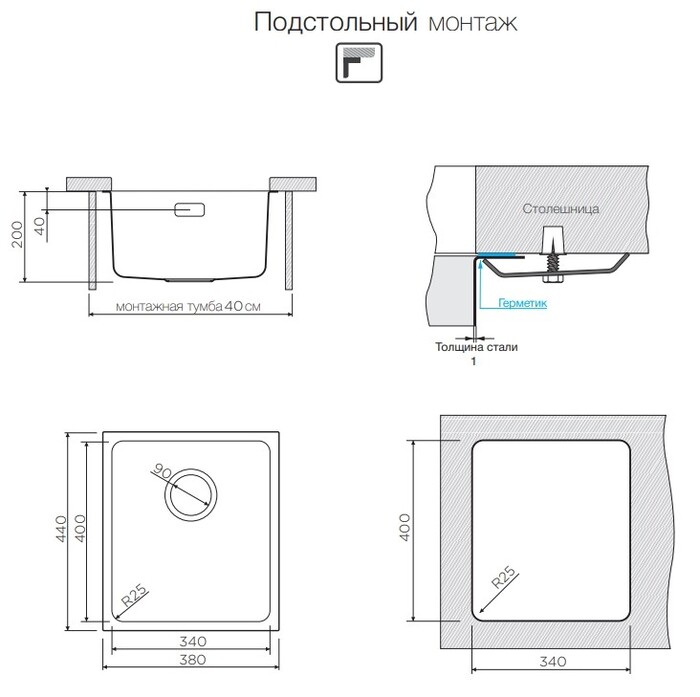 Подстольный монтаж

200
40
монтажная тумба 40 см

Столешница
Герметик
Толщина стали
1

440
400
90
R25
340
380

400
R25
340