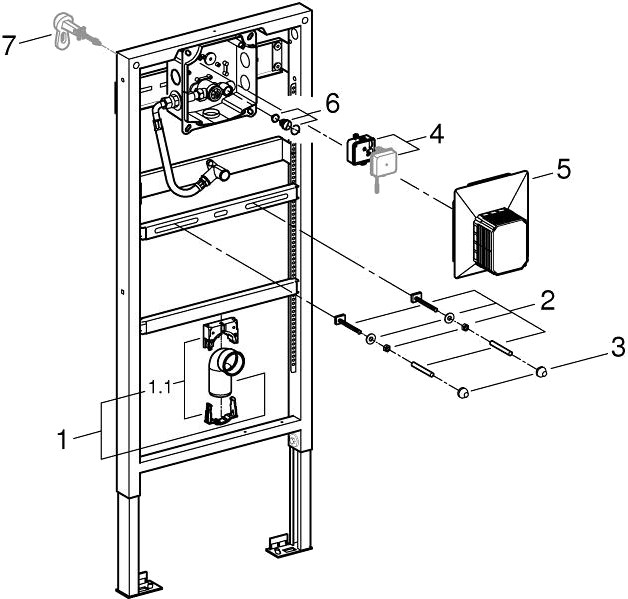 7
6
4
5
2
3
1.1
1