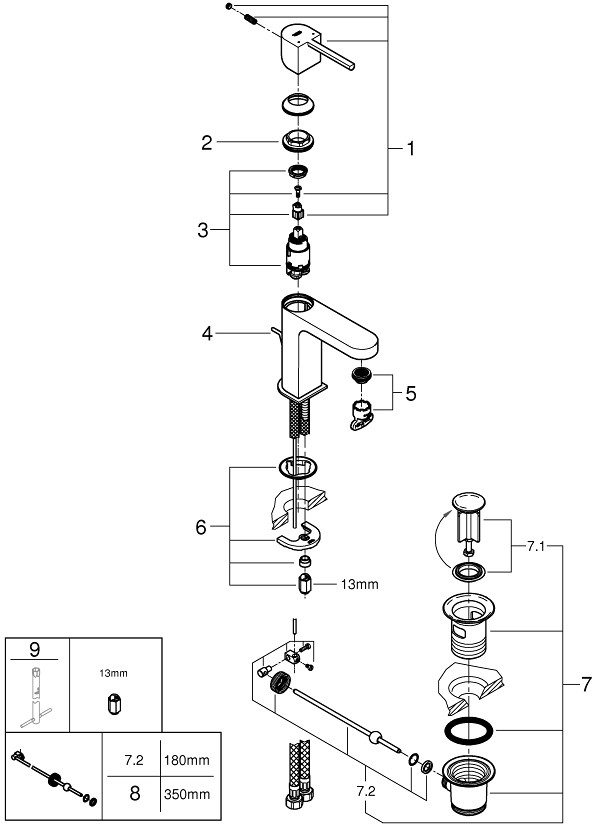 1
2
3
4
5
6
13mm
7.1
7
7.2
9
13mm
| 7.2 | 180mm |
|---|---|
| 8 | 350mm |