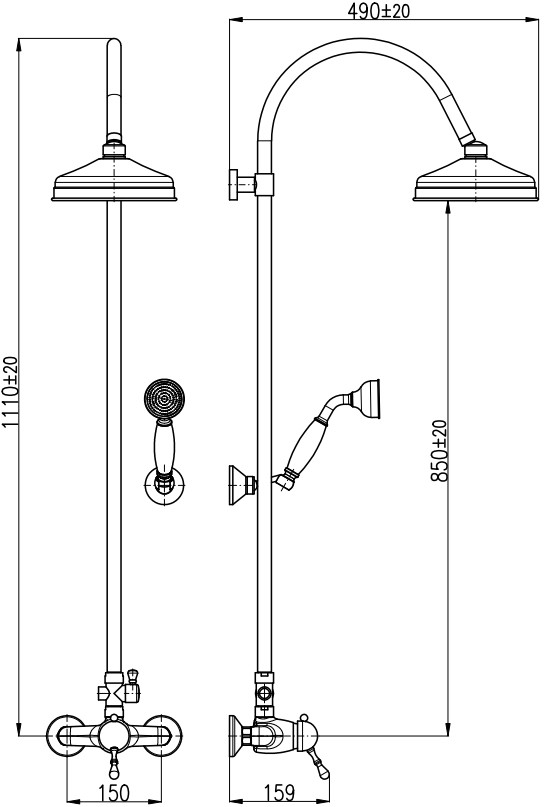 490±20

1110±20

850±20

150

159