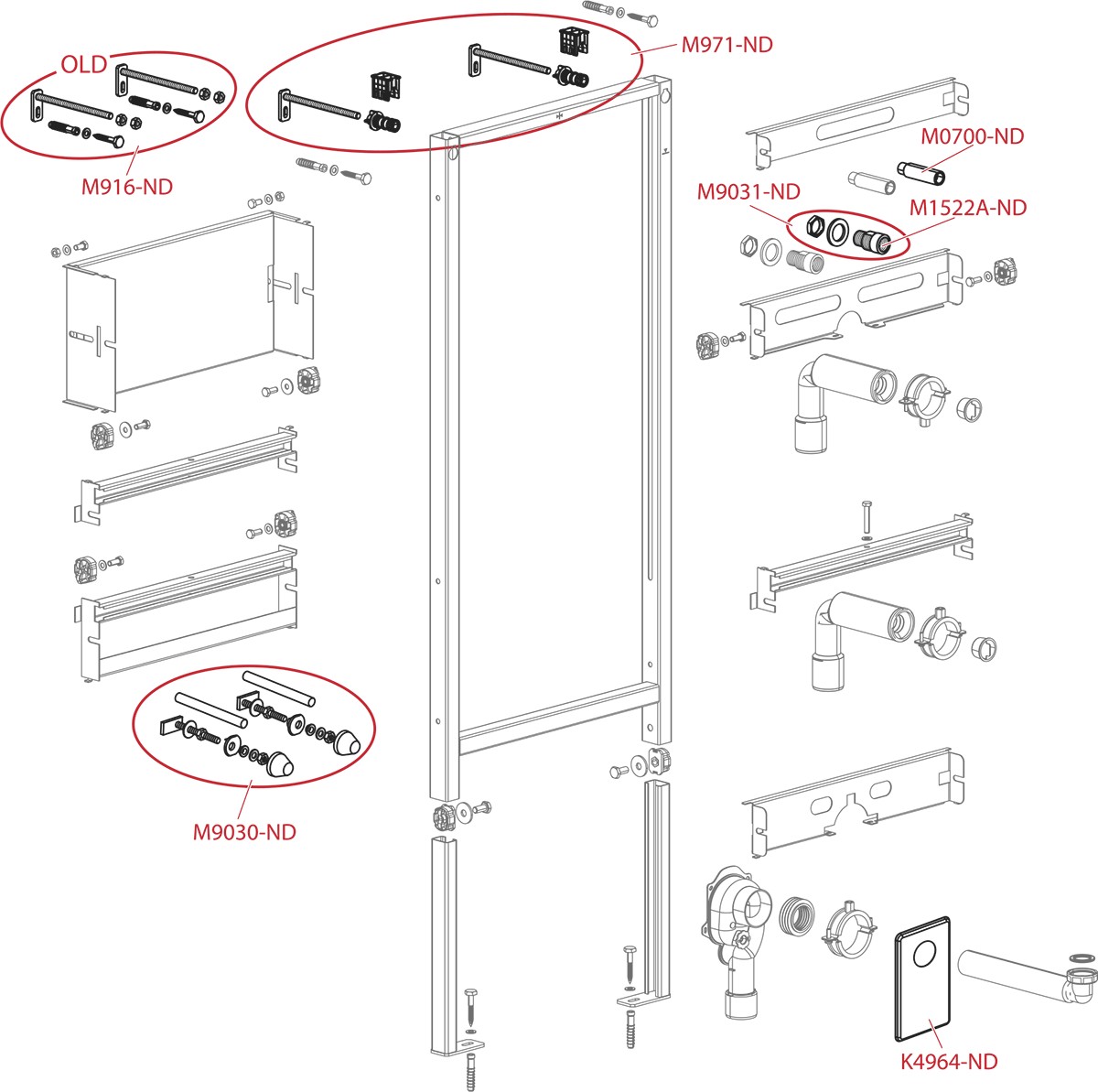 OLD

M916-ND

M971-ND

M0700-ND

M9031-ND

M1522A-ND

M9030-ND

K4964-ND