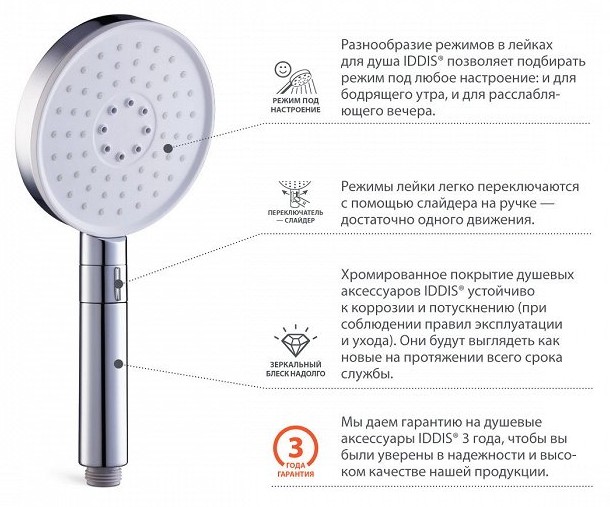 РЕЖИМ ПОД НАСТРОЕНИЕ

Разнообразие режимов в лейках для душа IDDIS® позволяет подбирать режим под любое настроение: и для бодрящего утра, и для расслабляющего вечера.

ПЕРЕКЛЮЧАТЕЛЬ — СЛАЙДЕР

Режимы лейки легко переключаются с помощью слайдера на ручке — достаточно одного движения.

ЗЕРКАЛЬНЫЙ БЛЕСК НАДОЛГО

Хромированное покрытие душевых аксессуаров IDDIS® устойчиво к коррозии и потускнению (при соблюдении правил эксплуатации и ухода). Они будут выглядеть как новые на протяжении всего срока службы.

3 ГОДА ГАРАНТИЯ

Мы даем гарантию на душевые аксессуары IDDIS® 3 года, чтобы вы были уверены в надежности и высоком качестве нашей продукции.