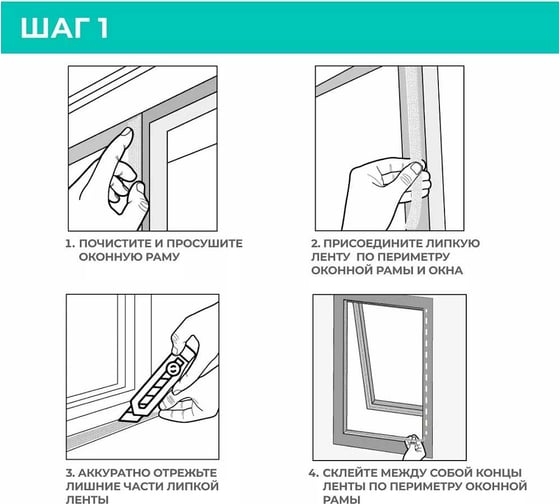 ШАГ 1

1. ПОЧИСТИТЕ И ПРОСУШИТЕ ОКОННУЮ РАМУ

2. ПРИСОЕДИНИТЕ ЛИПКУЮ ЛЕНТУ ПО ПЕРИМЕТРУ ОКОННОЙ РАМЫ И ОКНА

3. АККУРАТНО ОТРЕЖЬТЕ ЛИШНИЕ ЧАСТИ ЛИПКОЙ ЛЕНТЫ

4. СКЛЕЙТЕ МЕЖДУ СОБОЙ КОНЦЫ ЛЕНТЫ ПО ПЕРИМЕТРУ ОКОННОЙ РАМЫ