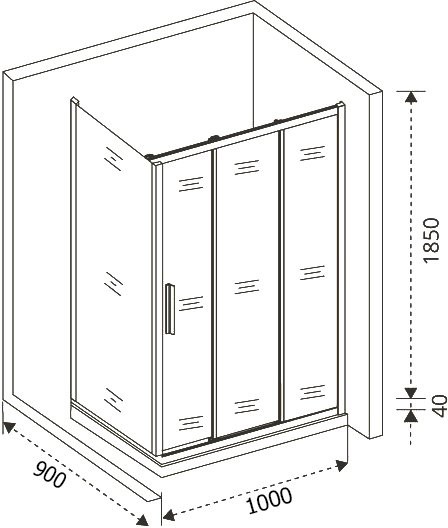 1850
40
900
1000