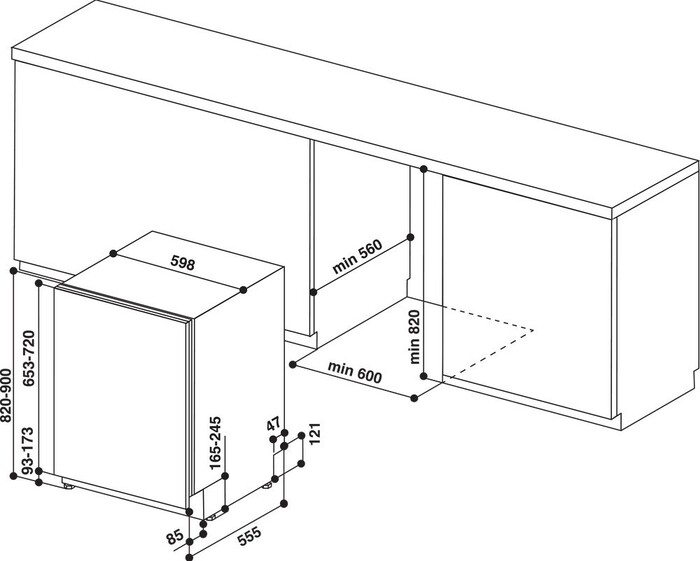 598
min 560
min 820
min 600
820-900
653-720
93-173
165-245
47
121
85
555