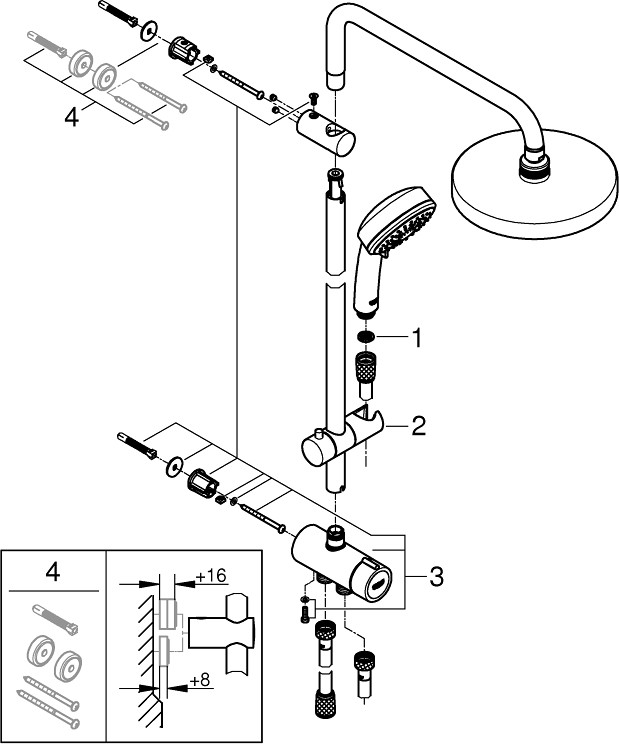 4

1

2

3

4

+16

+8