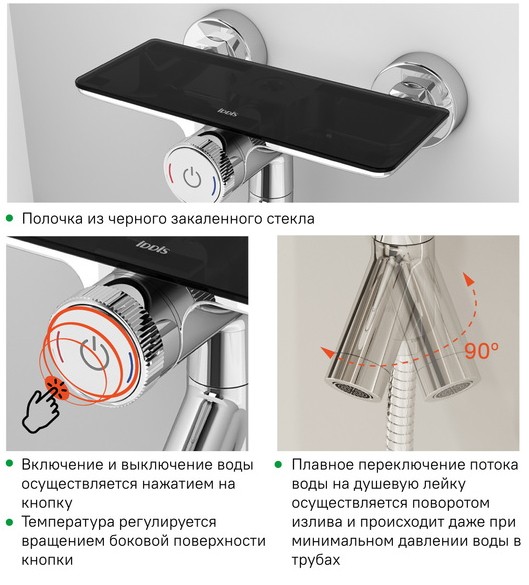 Iddis

• Полочка из черного закаленного стекла

Iddis

90°

• Включение и выключение воды осуществляется нажатием на кнопку
• Температура регулируется вращением боковой поверхности кнопки

• Плавное переключение потока воды на душевую лейку осуществляется поворотом излива и происходит даже при минимальном давлении воды в трубах