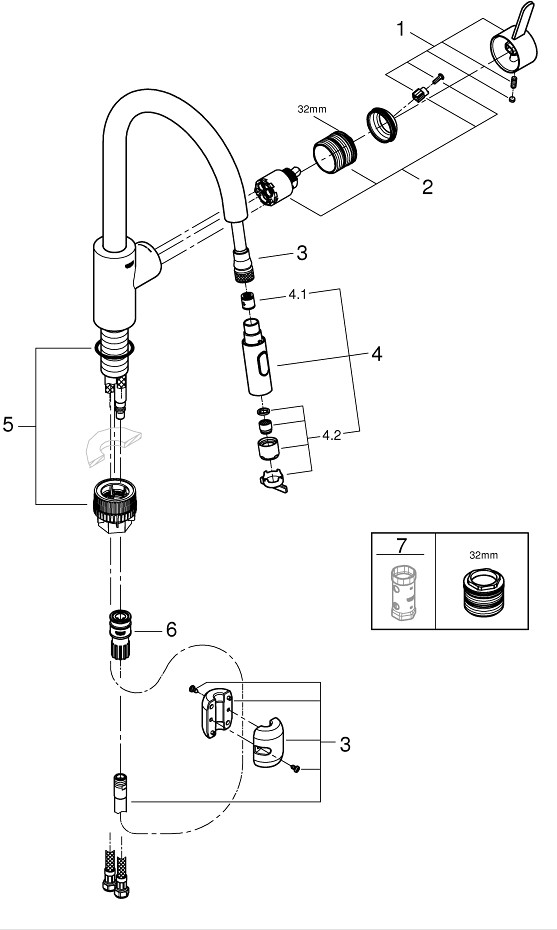 1
32mm
2
3
4.1
4
4.2
5
7
32mm
6
3