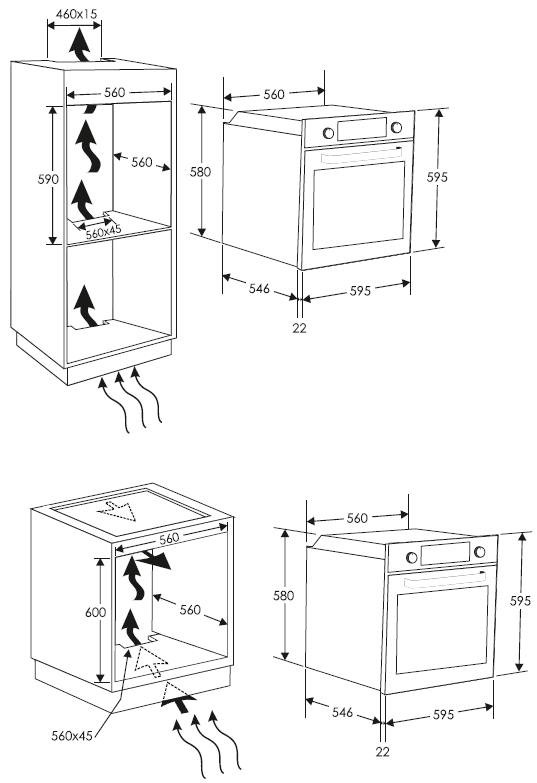 460x15
560
590
560
560x45
560
580
595
546
595
22
560
600
560
560x45
560
580
595
546
595
22