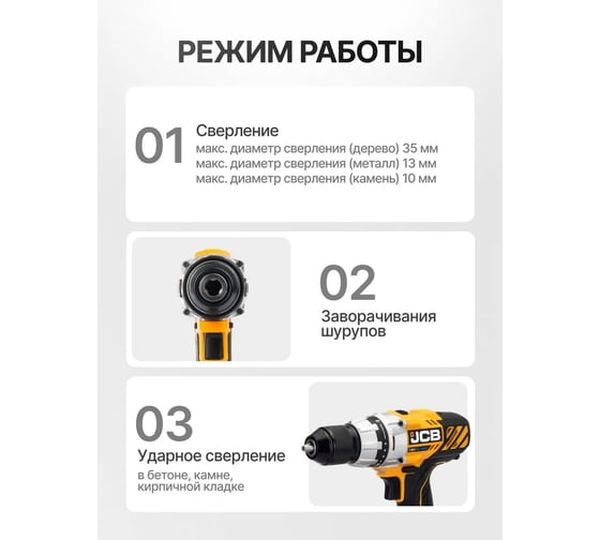 РЕЖИМ РАБОТЫ

01
Сверление
макс. диаметр сверления (дерево) 35 мм
макс. диаметр сверления (металл) 13 мм
макс. диаметр сверления (камень) 10 мм

02
Заворачивания шурупов

03
Ударное сверление
в бетоне, камне, кирпичной кладке

JCB