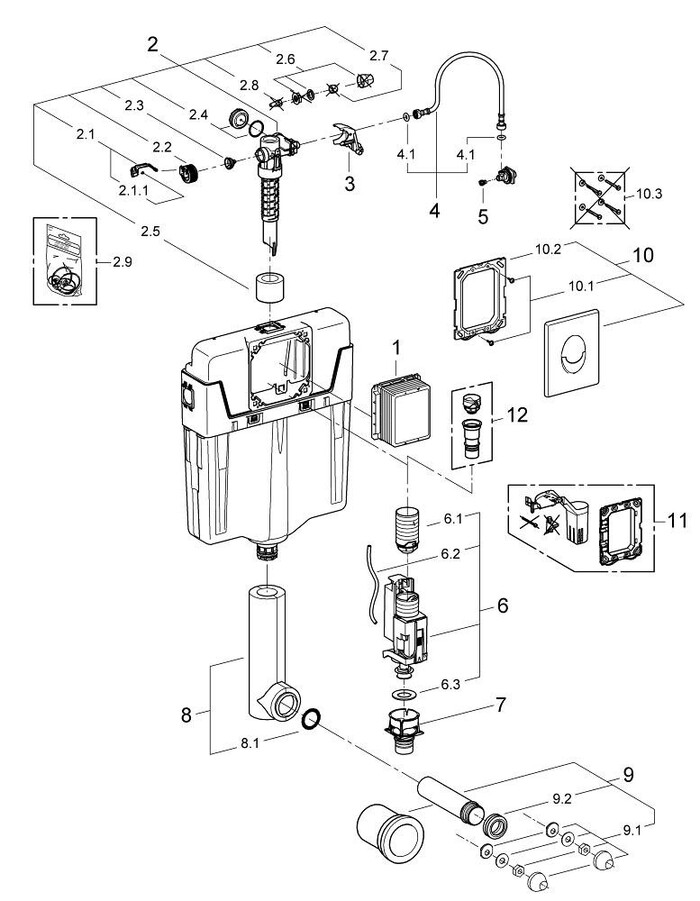 2
2.6
2.7
2.8
2.3
2.4
2.1
2.2
2.1.1
3
4.1
4.1
4
5
10.3
2.5
2.9
10.2
10
10.1
1
12
11
6.1
6.2
6
6.3
7
8
8.1
9
9.2
9.1