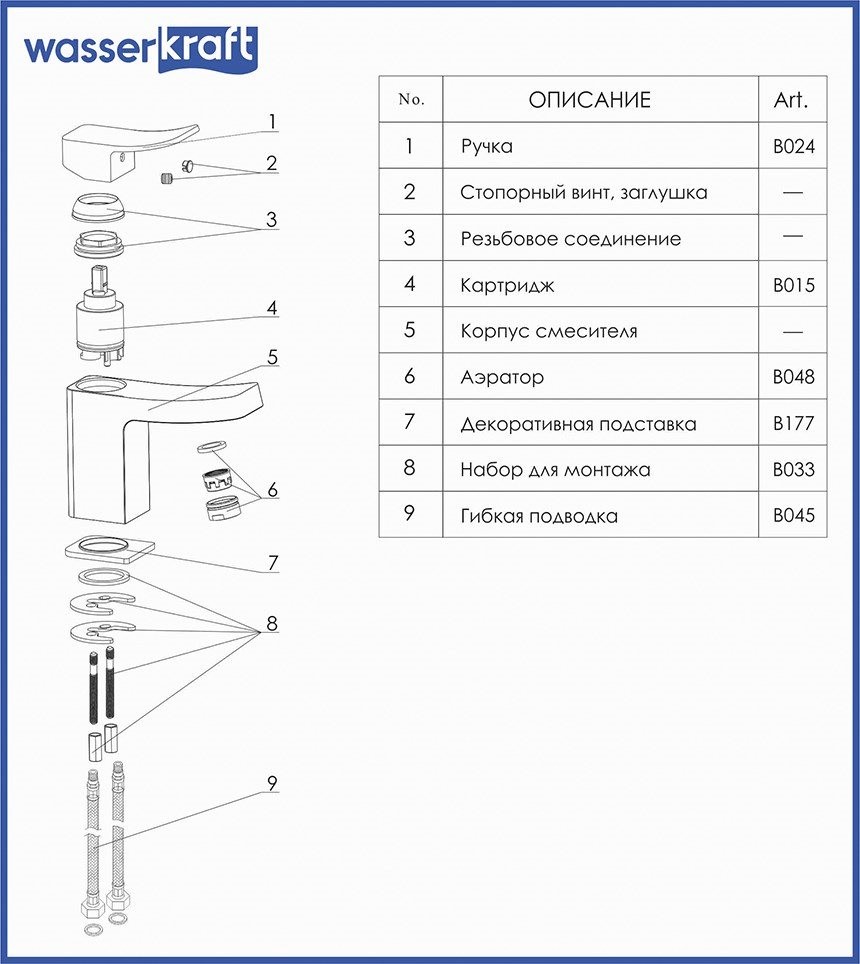 wasserkraft

1
2
3
4
5
6
7
8
9

| No. | ОПИСАНИЕ | Art. |
|---|---|---|
| 1 | Ручка | B024 |
| 2 | Стопорный винт, заглушка | — |
| 3 | Резьбовое соединение | — |
| 4 | Картридж | B015 |
| 5 | Корпус смесителя | — |
| 6 | Аэратор | B048 |
| 7 | Декоративная подставка | B177 |
| 8 | Набор для монтажа | B033 |
| 9 | Гибкая подводка | B045 |