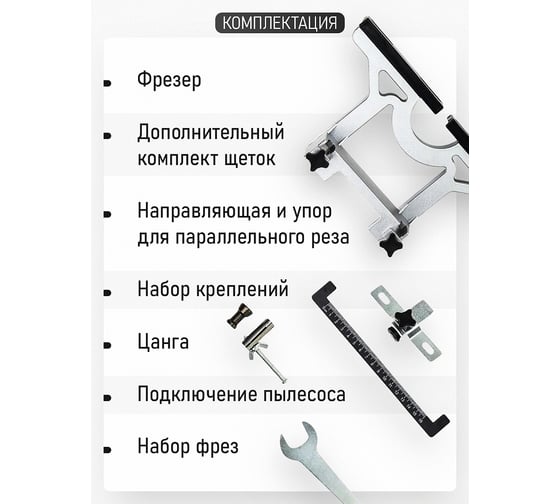 КОМПЛЕКТАЦИЯ

Фрезер

Дополнительный комплект щеток

Направляющая и упор для параллельного реза

Набор креплений

Цанга

Подключение пылесоса

Набор фрез