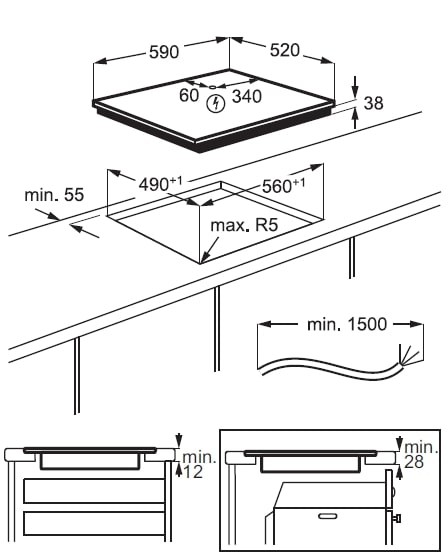 590

520

60

340

38

$490^{+1}$

$560^{+1}$

min. 55

max. R5

min. 1500

min. 12

min. 28