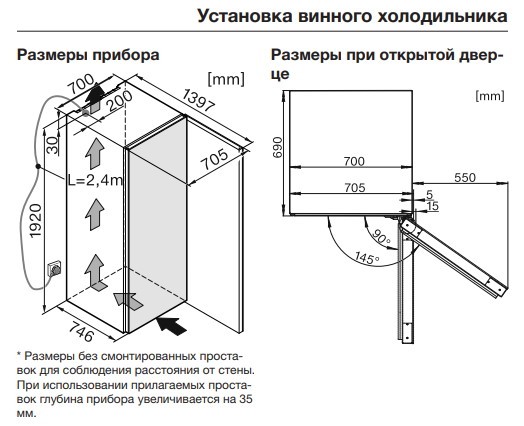 Установка винного холодильника

Размеры прибора

[mm]

700

200

1397

30

705

L=2,4m

1920

746

* Размеры без смонтированных проставок для соблюдения расстояния от стены. При использовании прилагаемых проставок глубина прибора увеличивается на 35 мм.

Размеры при открытой дверце

[mm]

690

700

705

550

5

15

90°

145°