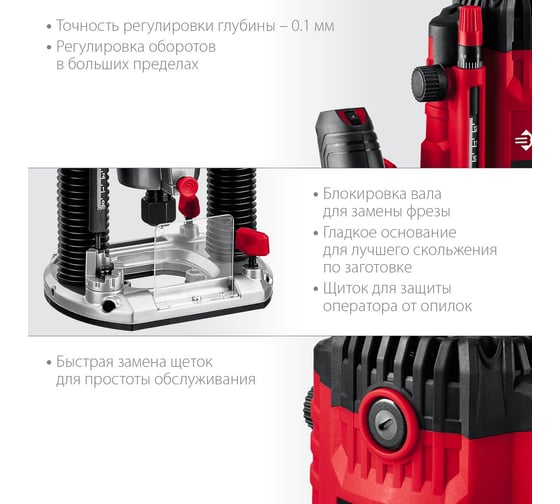 • Точность регулировки глубины – 0.1 мм
• Регулировка оборотов в больших пределах

• Блокировка вала для замены фрезы
• Гладкое основание для лучшего скольжения по заготовке
• Щиток для защиты оператора от опилок

• Быстрая замена щеток для простоты обслуживания