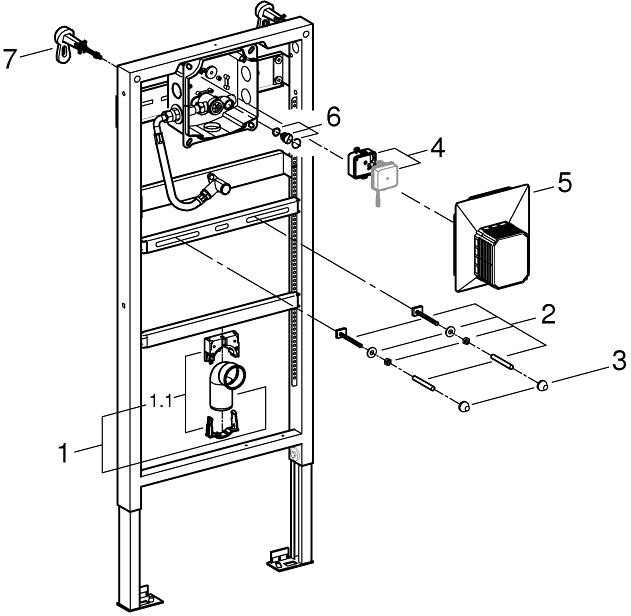 7
6
4
5
2
3
1.1
1