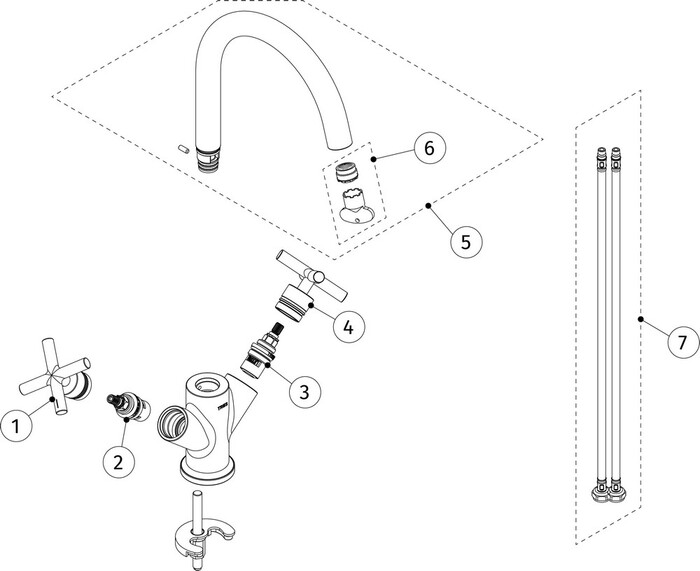 6
5
4
7
3
1
2