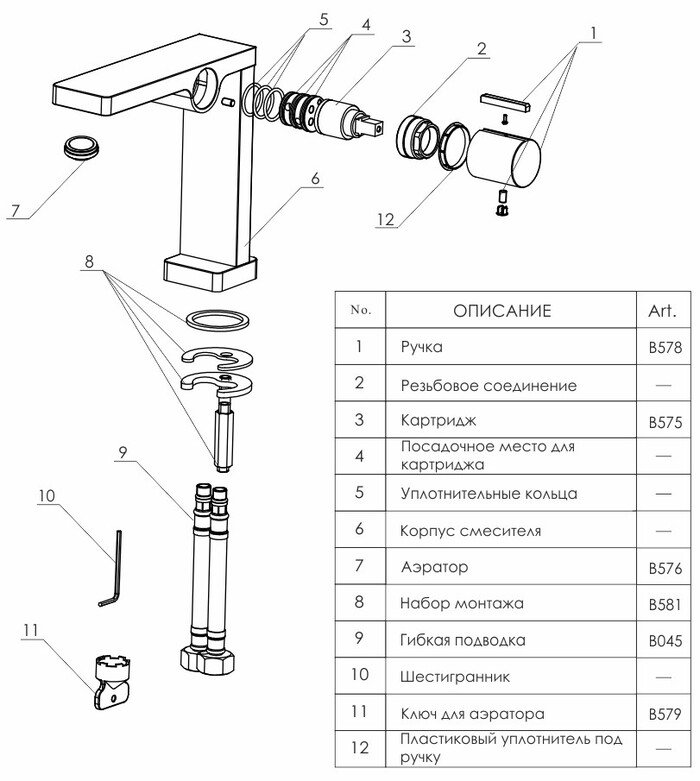 5
4
3
2
1
7
6
12
8
9
10
11

| No. | ОПИСАНИЕ | Art. |
|---|---|---|
| 1 | Ручка | B578 |
| 2 | Резьбовое соединение | — |
| 3 | Картридж | B575 |
| 4 | Посадочное место для картриджа | — |
| 5 | Уплотнительные кольца | — |
| 6 | Корпус смесителя | — |
| 7 | Аэратор | B576 |
| 8 | Набор монтажа | B581 |
| 9 | Гибкая подводка | B045 |
| 10 | Шестигранник | — |
| 11 | Ключ для аэратора | B579 |
| 12 | Пластиковый уплотнитель под ручку | — |