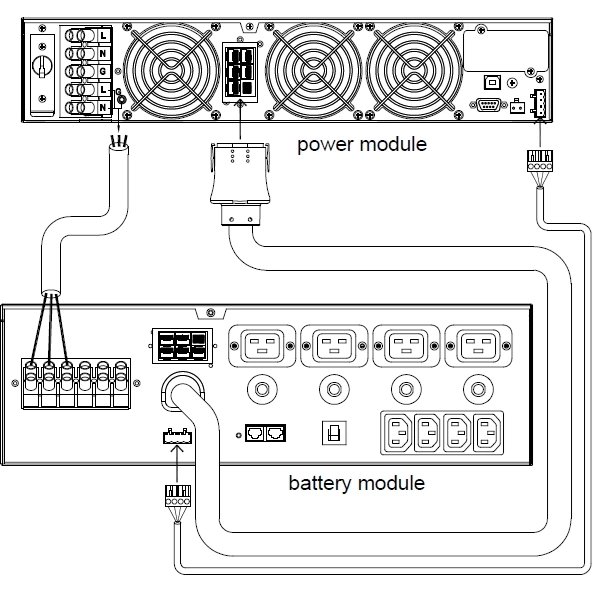 L
N
G
L
N
G

power module

battery module