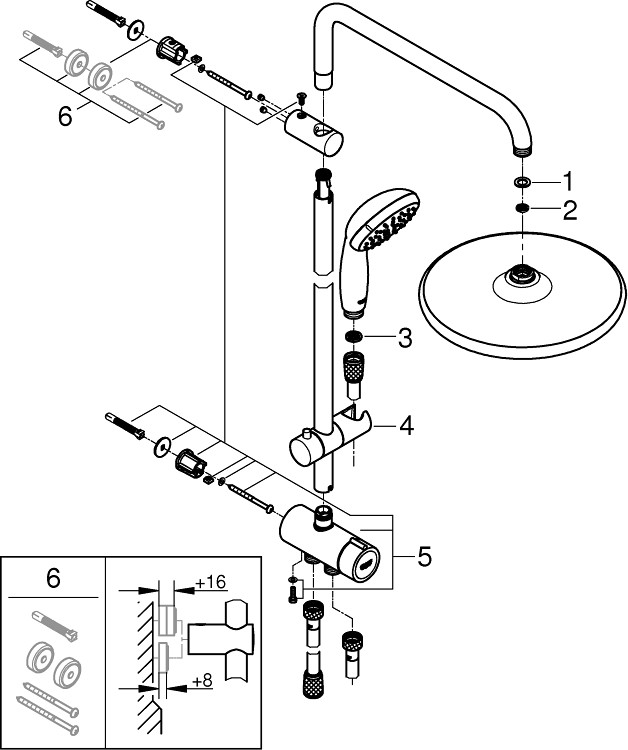 6

1

2

3

4

5

6

+16

+8